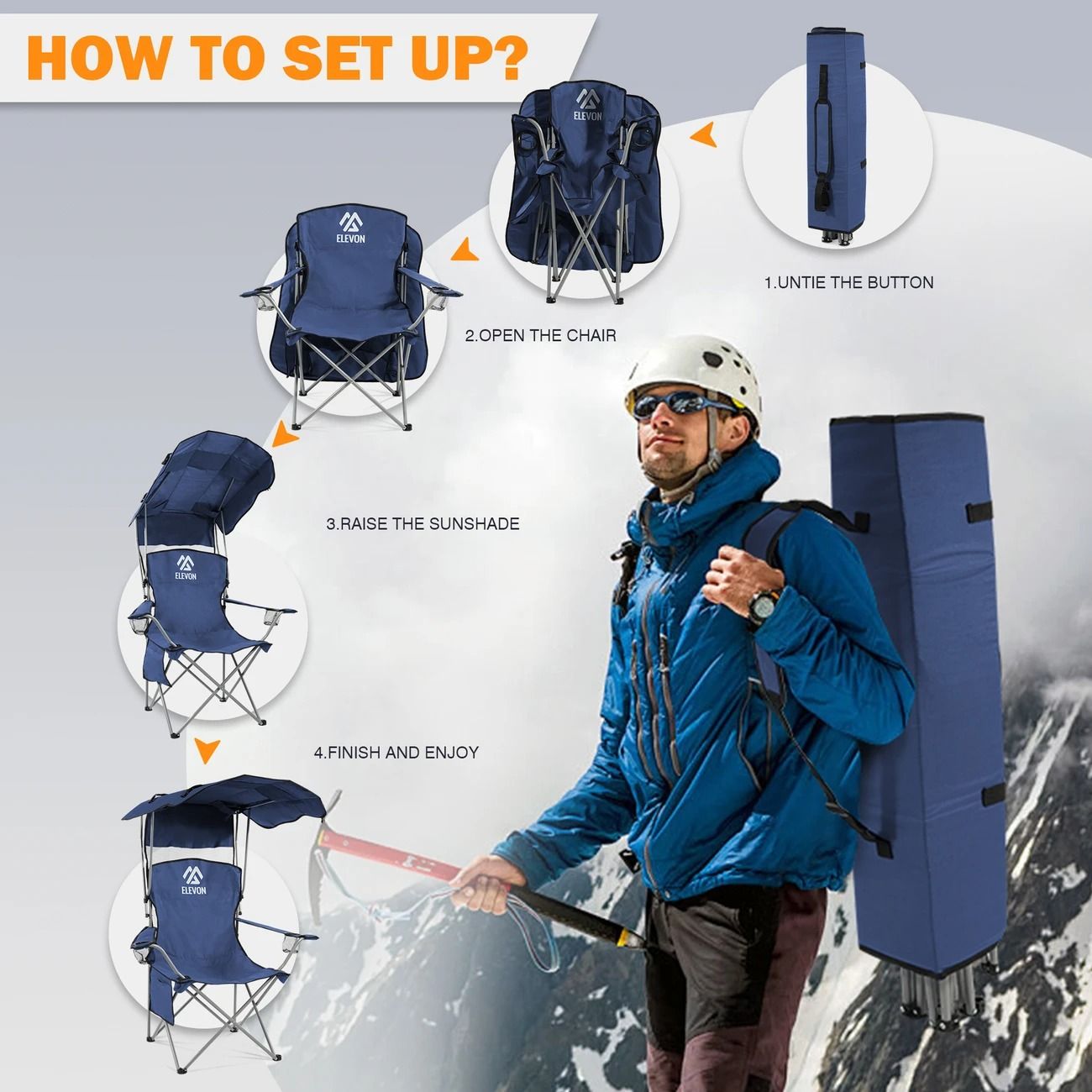 HOW TO SET UP?

ELEVON

1.UNTIE THE BUTTON

ELEVON

2.OPEN THE CHAIR

3.RAISE THE SUNSHADE

ELEVON

4.FINISH AND ENJOY

ELEVON